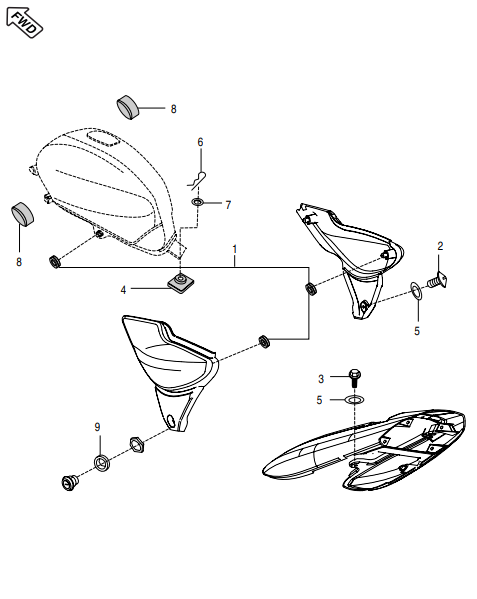 FWD
8
6
7
8
1
2
4
5
3
5
9